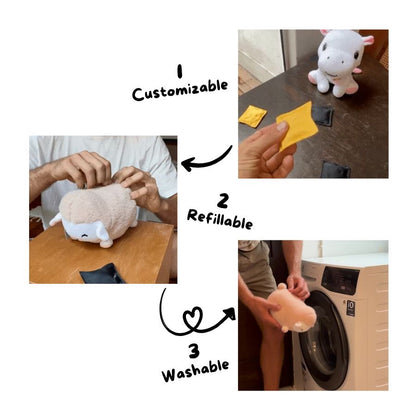 1
Customizable

2
Refillable

3
Washable